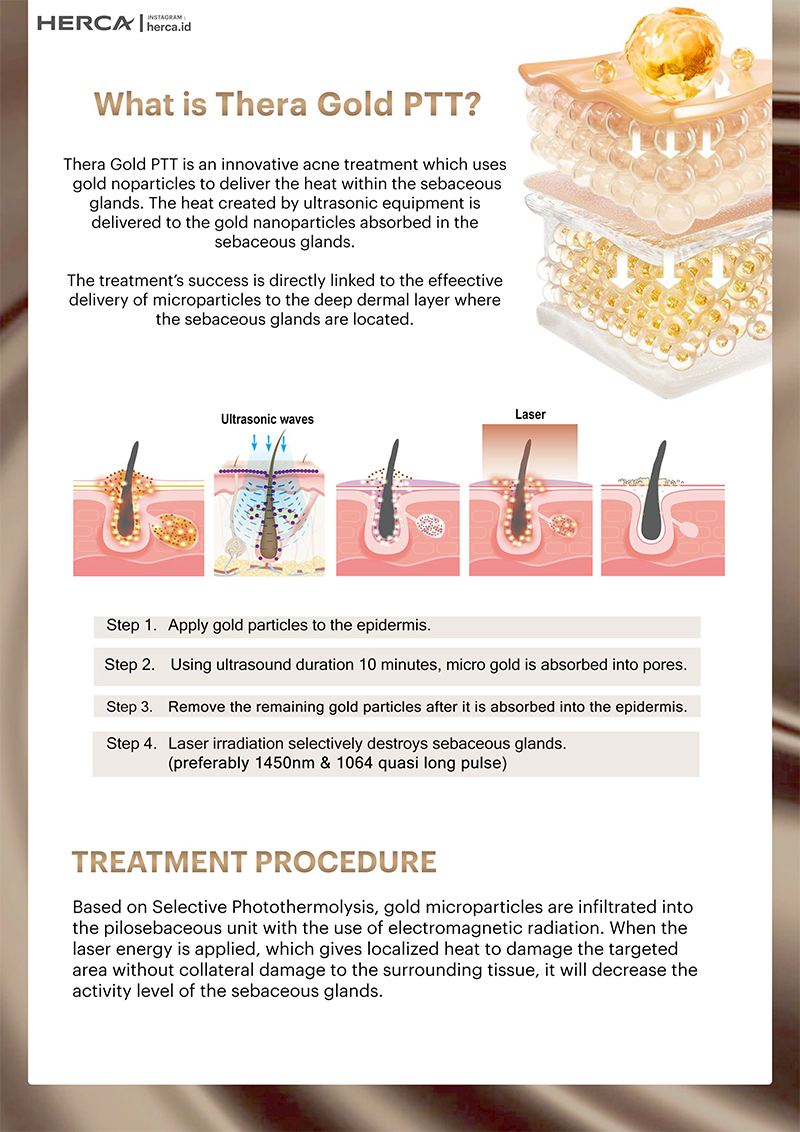 HERCA | INSTAGRAM : herca.id

What is Thera Gold PTT?

Thera Gold PTT is an innovative acne treatment which uses gold noparticles to deliver the heat within the sebaceous glands. The heat created by ultrasonic equipment is delivered to the gold nanoparticles absorbed in the sebaceous glands.

The treatment's success is directly linked to the effeective delivery of microparticles to the deep dermal layer where the sebaceous glands are located.

Ultrasonic waves

Laser

Step 1. Apply gold particles to the epidermis.

Step 2. Using ultrasound duration 10 minutes, micro gold is absorbed into pores.

Step 3. Remove the remaining gold particles after it is absorbed into the epidermis.

Step 4. Laser irradiation selectively destroys sebaceous glands. (preferably 1450nm & 1064 quasi long pulse)

TREATMENT PROCEDURE

Based on Selective Photothermolysis, gold microparticles are infiltrated into the pilosebaceous unit with the use of electromagnetic radiation. When the laser energy is applied, which gives localized heat to damage the targeted area without collateral damage to the surrounding tissue, it will decrease the activity level of the sebaceous glands.